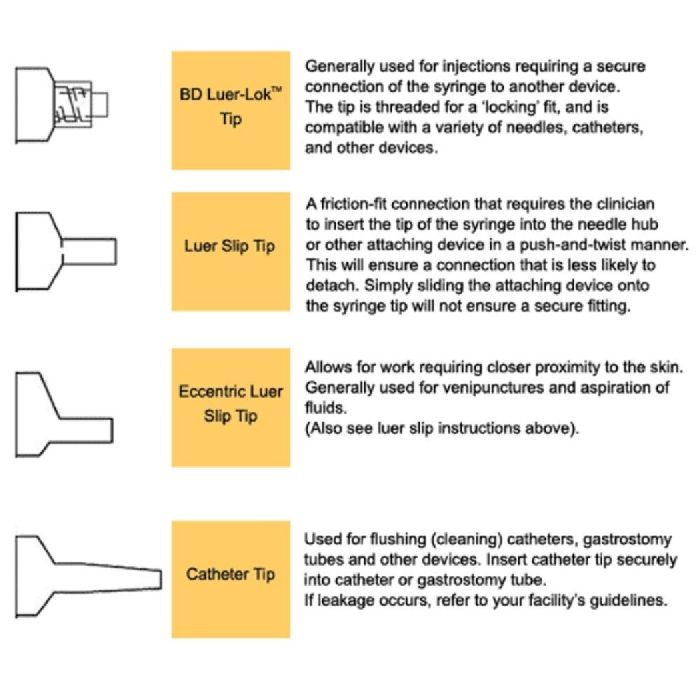 BD Luer-Lok™ Tip

Generally used for injections requiring a secure connection of the syringe to another device. The tip is threaded for a 'locking' fit, and is compatible with a variety of needles, catheters, and other devices.

Luer Slip Tip

A friction-fit connection that requires the clinician to insert the tip of the syringe into the needle hub or other attaching device in a push-and-twist manner. This will ensure a connection that is less likely to detach. Simply sliding the attaching device onto the syringe tip will not ensure a secure fitting.

Eccentric Luer Slip Tip

Allows for work requiring closer proximity to the skin. Generally used for venipunctures and aspiration of fluids. (Also see luer slip instructions above).

Catheter Tip

Used for flushing (cleaning) catheters, gastrostomy tubes and other devices. Insert catheter tip securely into catheter or gastrostomy tube. If leakage occurs, refer to your facility's guidelines.